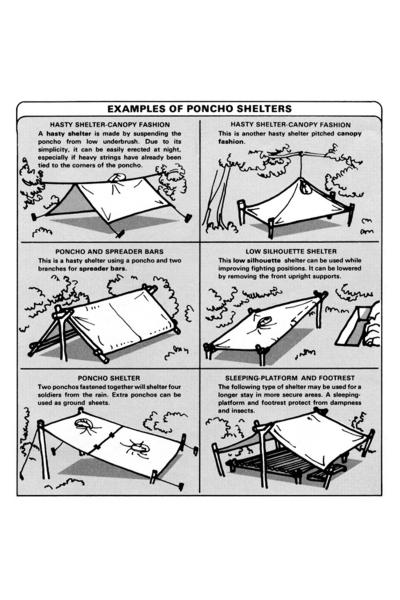 EXAMPLES OF PONCHO SHELTERS

HASTY SHELTER-CANOPY FASHION

A hasty shelter is made by suspending the poncho from low underbrush. Due to its simplicity, it can be easily erected at night, especially if heavy strings have already been tied to the corners of the poncho.

HASTY SHELTER-CANOPY FASHION

This is another hasty shelter pitched canopy fashion.

PONCHO AND SPREADER BARS

This is a hasty shelter using a poncho and two branches for spreader bars.

LOW SILHOUETTE SHELTER

This low silhouette shelter can be used while improving fighting positions. It can be lowered by removing the front upright supports.

PONCHO SHELTER

Two ponchos fastened together will shelter four soldiers from the rain. Extra ponchos can be used as ground sheets.

SLEEPING-PLATFORM AND FOOTREST

The following type of shelter may be used for a longer stay in more secure areas. A sleeping-platform and footrest protect from dampness and insects.